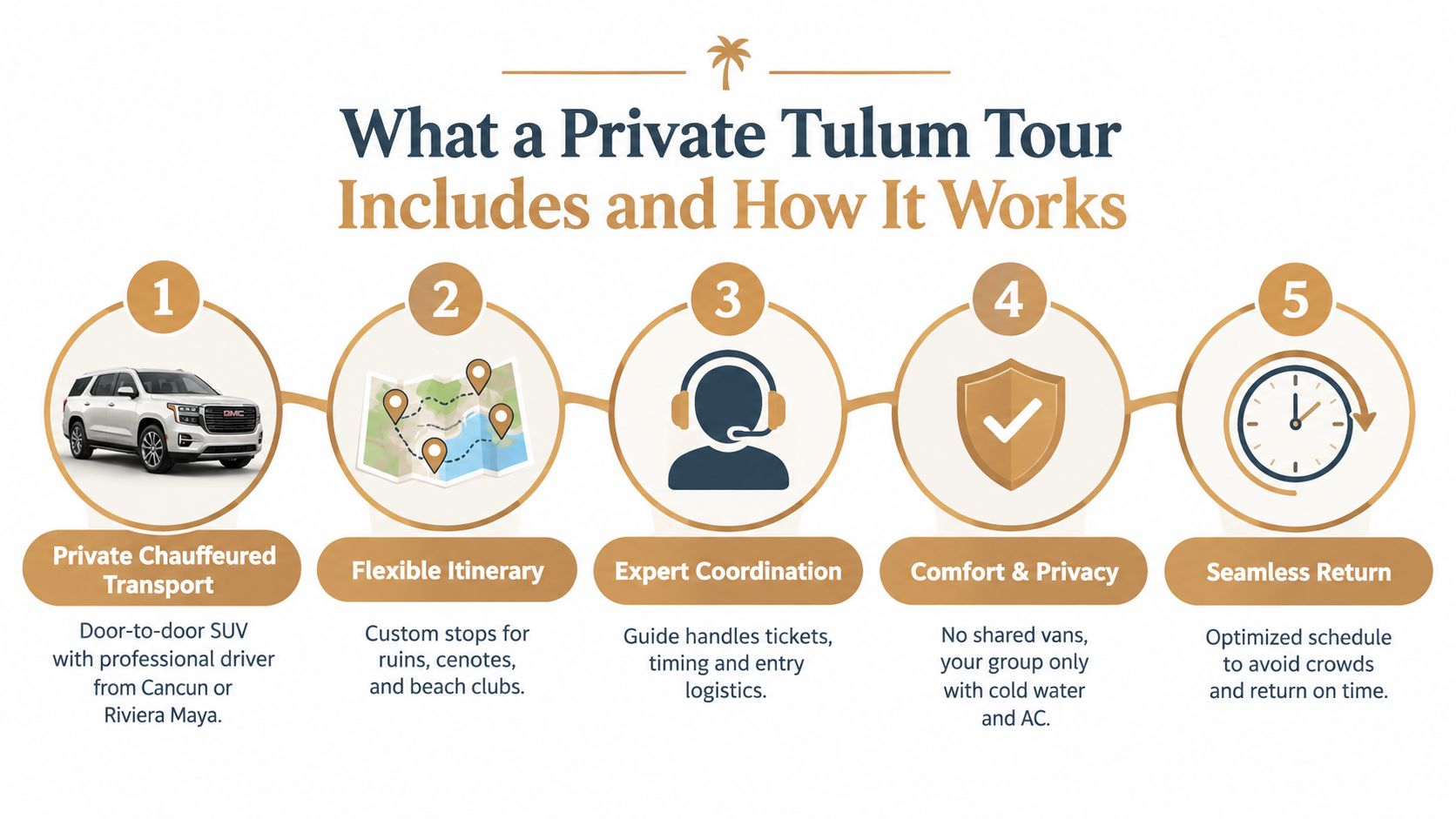 What a Private Tulum Tour Includes and How It Works

1
GMC
Private Chauffeured Transport
Door-to-door SUV with professional driver from Cancun or Riviera Maya.

2
Flexible Itinerary
Custom stops for ruins, cenotes, and beach clubs.

3
Expert Coordination
Guide handles tickets, timing and entry logistics.

4
Comfort & Privacy
No shared vans, your group only with cold water and AC.

5
Seamless Return
Optimized schedule to avoid crowds and return on time.